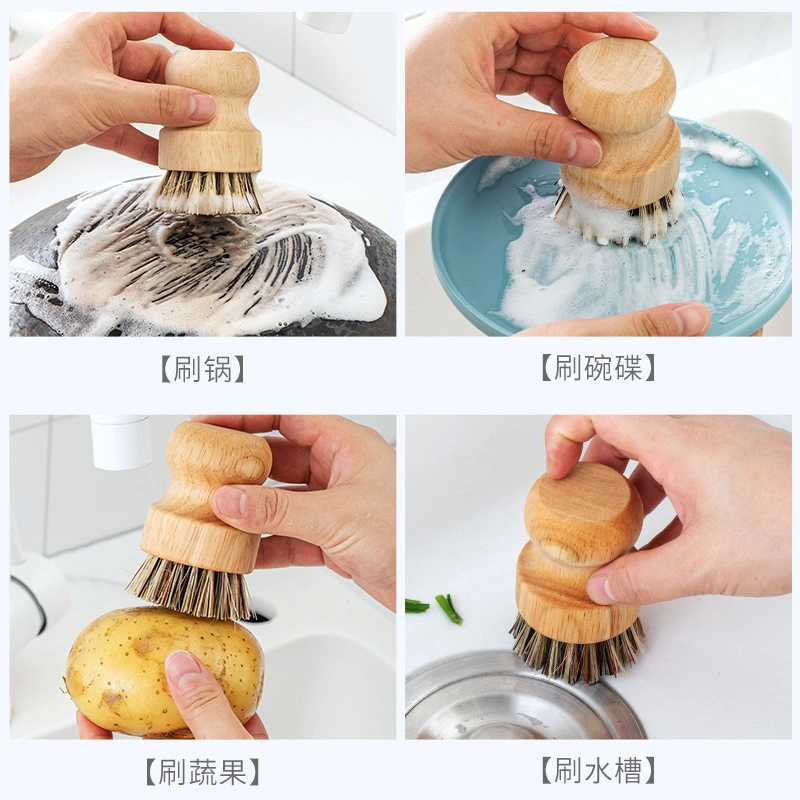 【刷锅】

【刷碗碟】

【刷蔬果】

【刷水槽】