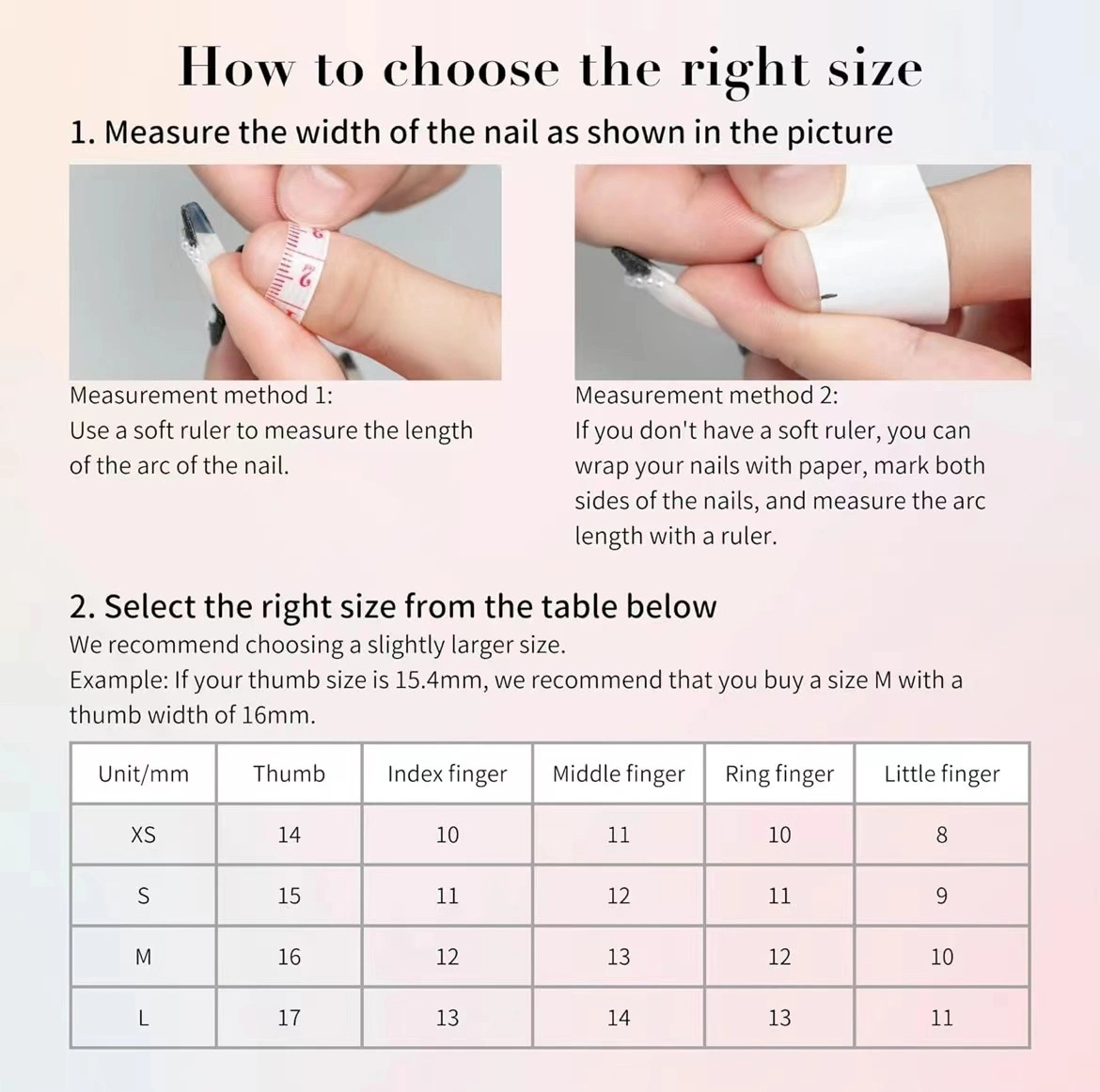 How to choose the right size

1. Measure the width of the nail as shown in the picture

Measurement method 1:
Use a soft ruler to measure the length of the arc of the nail.

Measurement method 2:
If you don't have a soft ruler, you can wrap your nails with paper, mark both sides of the nails, and measure the arc length with a ruler.

2. Select the right size from the table below

We recommend choosing a slightly larger size.
Example: If your thumb size is 15.4mm, we recommend that you buy a size M with a thumb width of 16mm.

| Unit/mm | Thumb | Index finger | Middle finger | Ring finger | Little finger |
|---|---|---|---|---|---|
| XS | 14 | 10 | 11 | 10 | 8 |
| S | 15 | 11 | 12 | 11 | 9 |
| M | 16 | 12 | 13 | 12 | 10 |
| L | 17 | 13 | 14 | 13 | 11 |