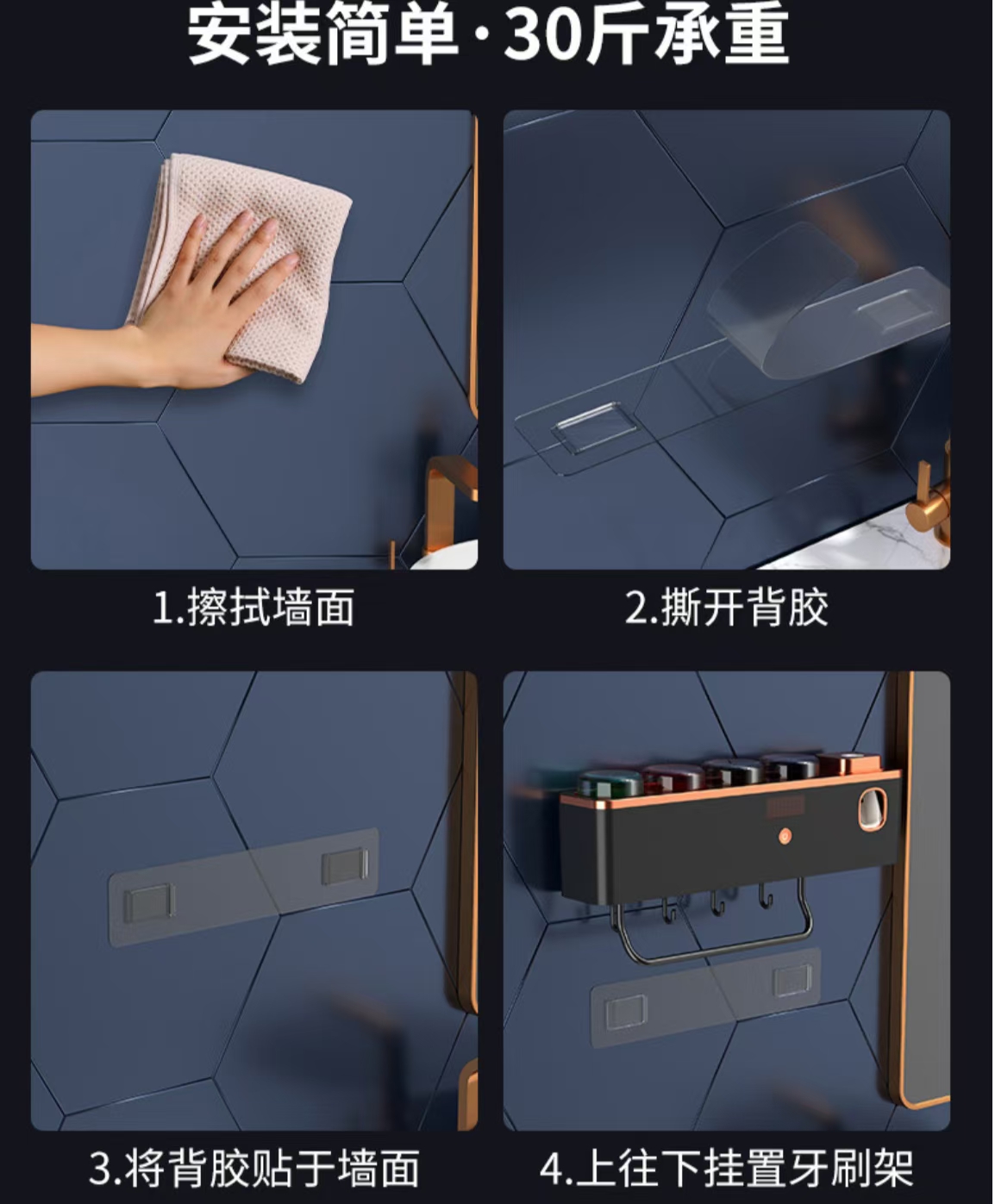 安装简单·30斤承重

1.擦拭墙面

2.撕开背胶

3.将背胶贴于墙面

4.上往下挂置牙刷架