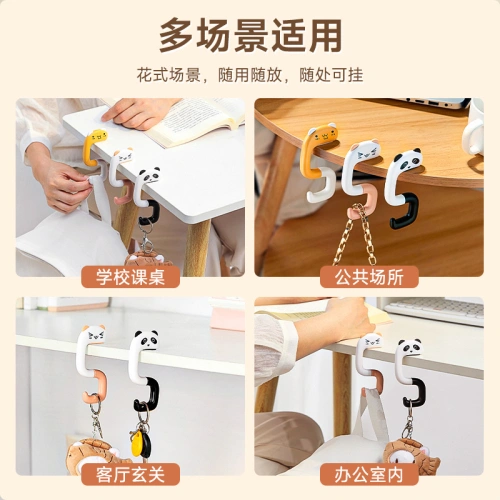 多场景适用

花式场景，随用随放，随处可挂

学校课桌

公共场所

客厅玄关

办公室内