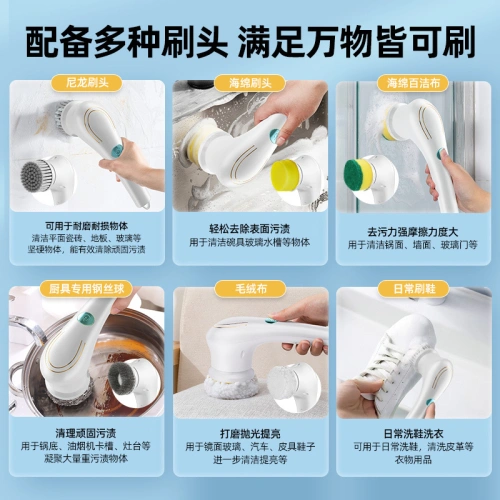 配备多种刷头 满足万物皆可刷

尼龙刷头

可用于耐磨耐损物体
清洁平面瓷砖、地板、玻璃等坚硬物体，能有效清除顽固污渍

海绵刷头

轻松去除表面污渍
用于清洁碗具玻璃水槽等物体

海绵百洁布

去污力强摩擦力度大
用于清洁锅面、墙面、玻璃门等

厨具专用钢丝球

清理顽固污渍
用于锅底、油烟机卡槽、灶台等凝聚大量重污渍物体

毛绒布

打磨抛光提亮
用于镜面玻璃、汽车、皮具鞋子进一步清洁提亮等

日常刷鞋

日常洗鞋洗衣
可用于日常洗鞋，清洗皮革等衣物用品