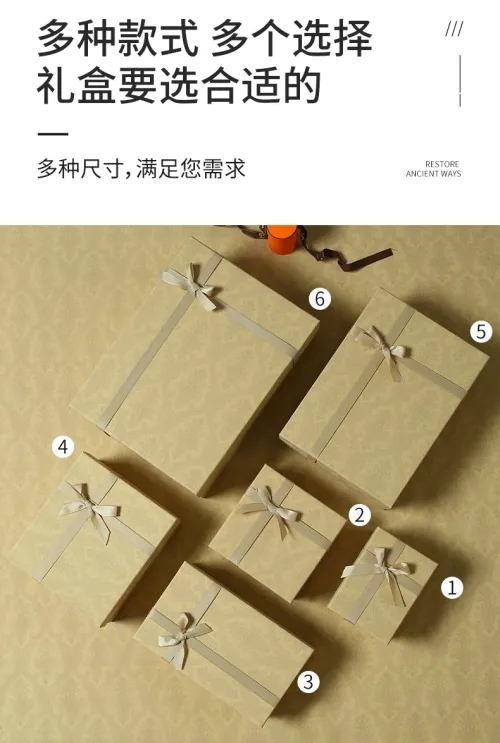 多种款式 多个选择
礼盒要选合适的

///

多种尺寸,满足您需求

RESTORE
ANCIENT WAYS

6
5
4
2
1
3